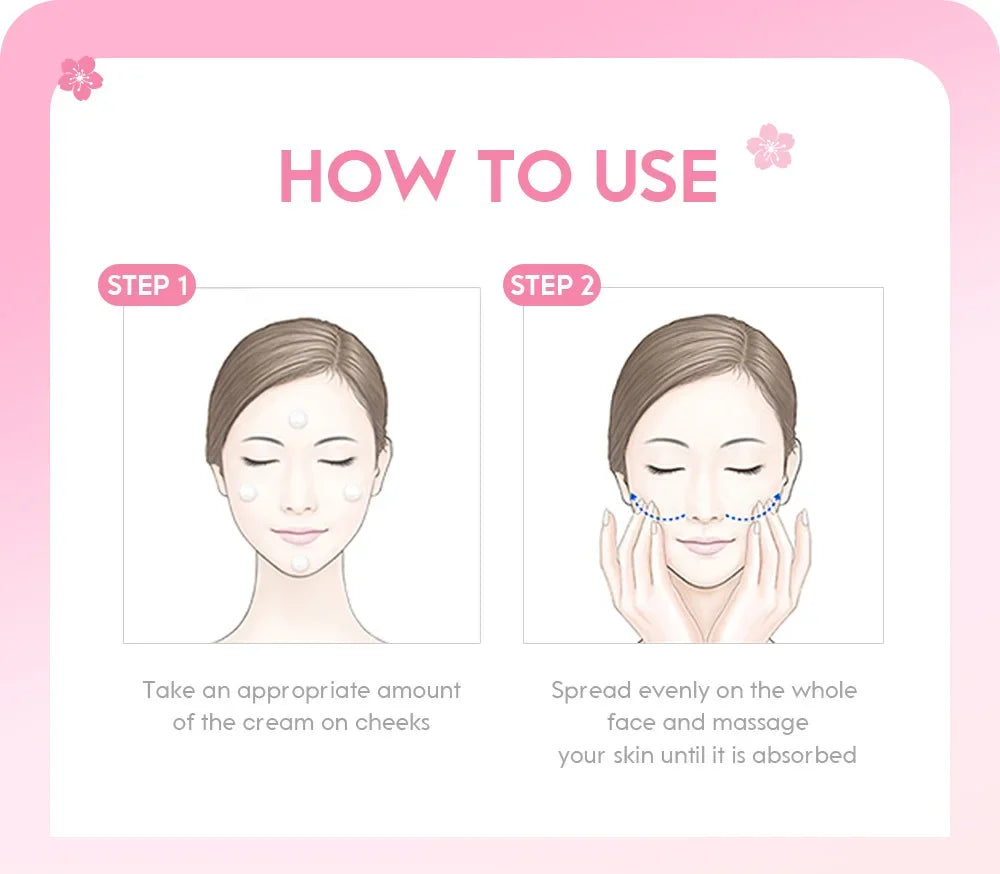 HOW TO USE

STEP 1

Take an appropriate amount of the cream on cheeks

STEP 2

Spread evenly on the whole face and massage your skin until it is absorbed