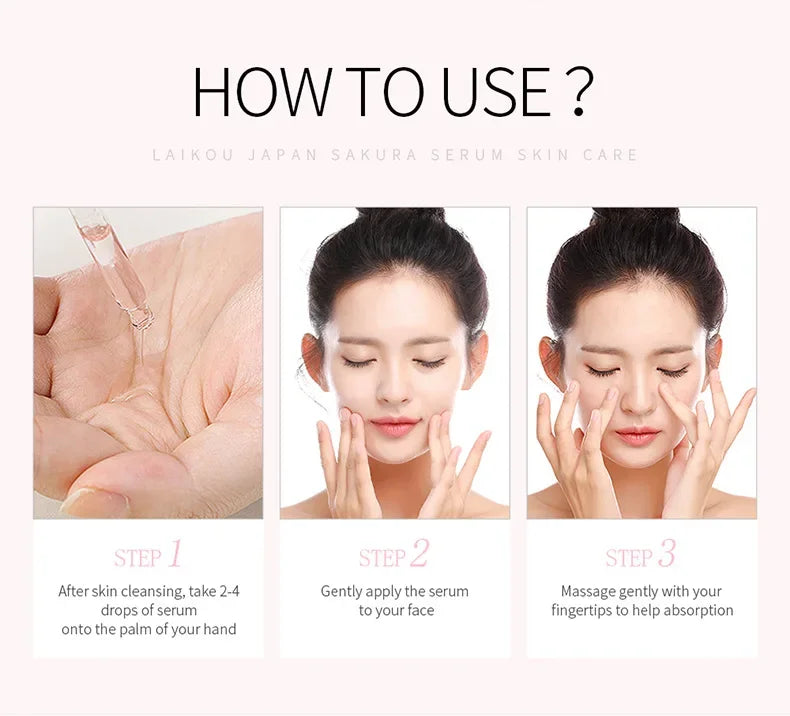 HOW TO USE ?

LAIKOU JAPAN SAKURA SERUM SKIN CARE

STEP 1

After skin cleansing, take 2-4 drops of serum onto the palm of your hand

STEP 2

Gently apply the serum to your face

STEP 3

Massage gently with your fingertips to help absorption